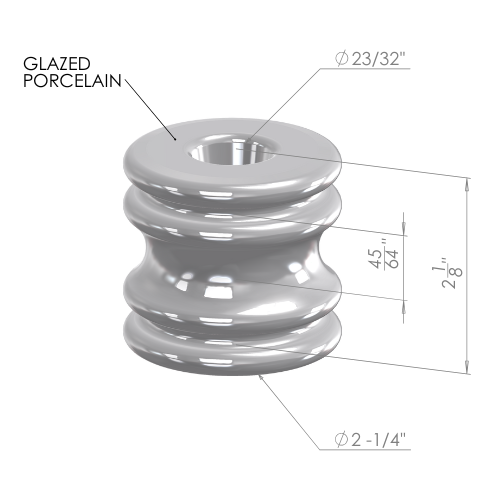 GLAZED PORCELAIN

$\varnothing$ 23/32"

$\frac{45}{64}$"

$2\frac{1}{8}$"

$\varnothing$ 2 -1/4"